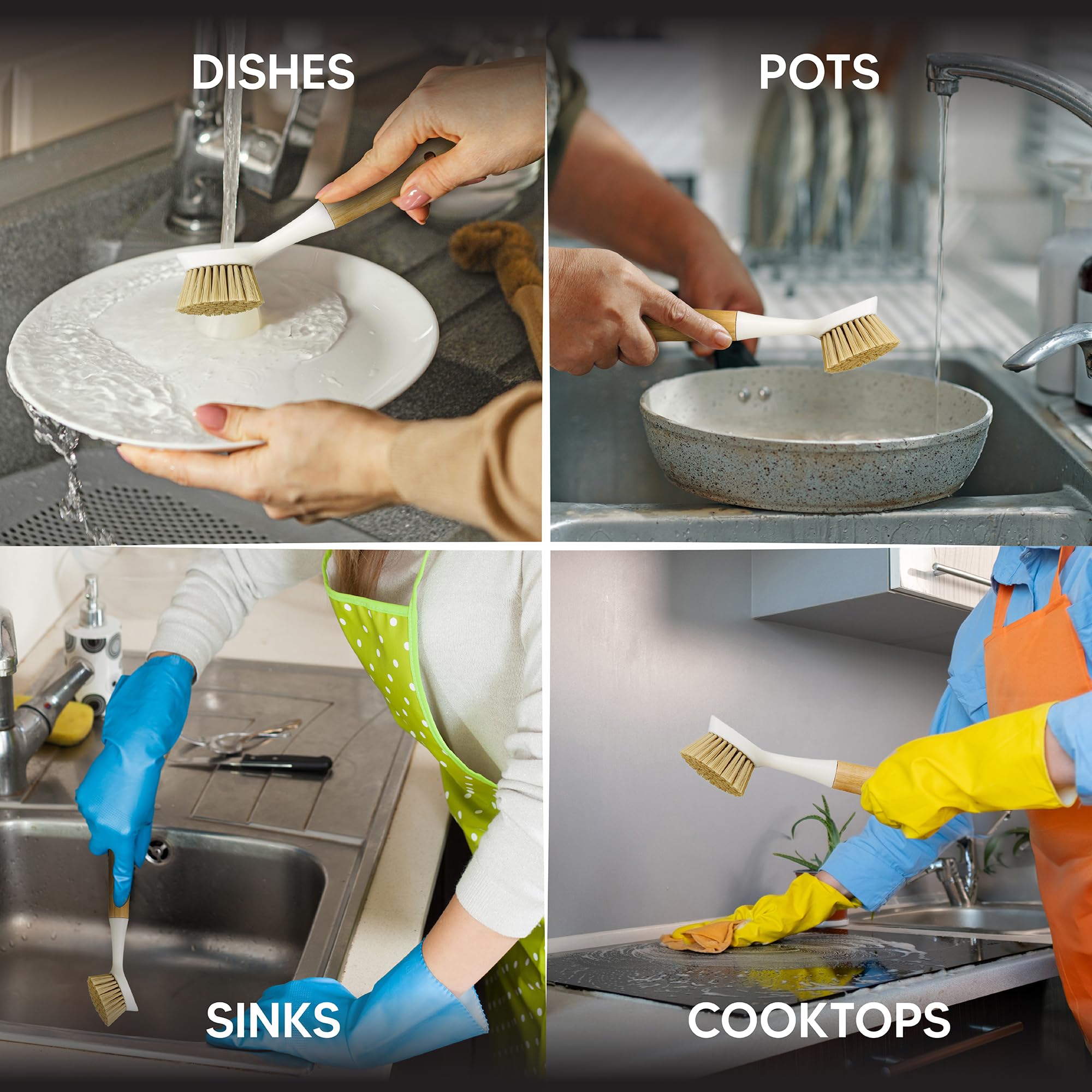 DISHES

POTS

SINKS

COOKTOPS